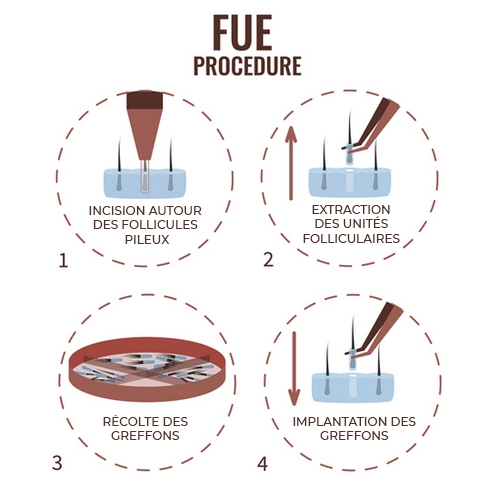 FUE
PROCEDURE

INCISION AUTOUR DES FOLLICULES PILEUX

1

EXTRACTION DES UNITÉS FOLLICULAIRES

2

RÉCOLTE DES GREFFONS

3

IMPLANTATION DES GREFFONS

4